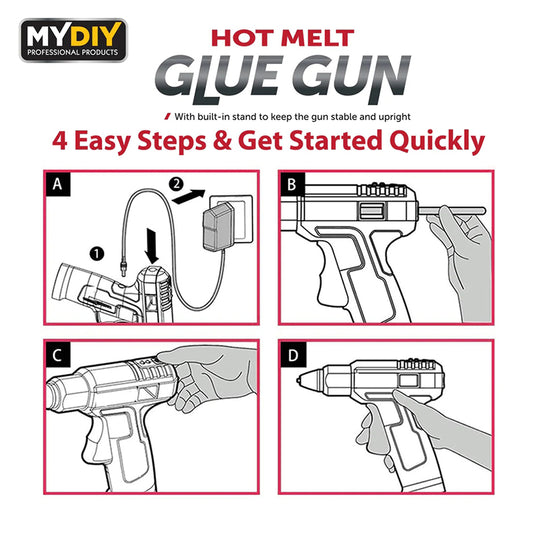 MYDIY
PROFESSIONAL PRODUCTS

HOT MELT
GLUE GUN

With built-in stand to keep the gun stable and upright

4 Easy Steps & Get Started Quickly

A
1
2

B

C

D